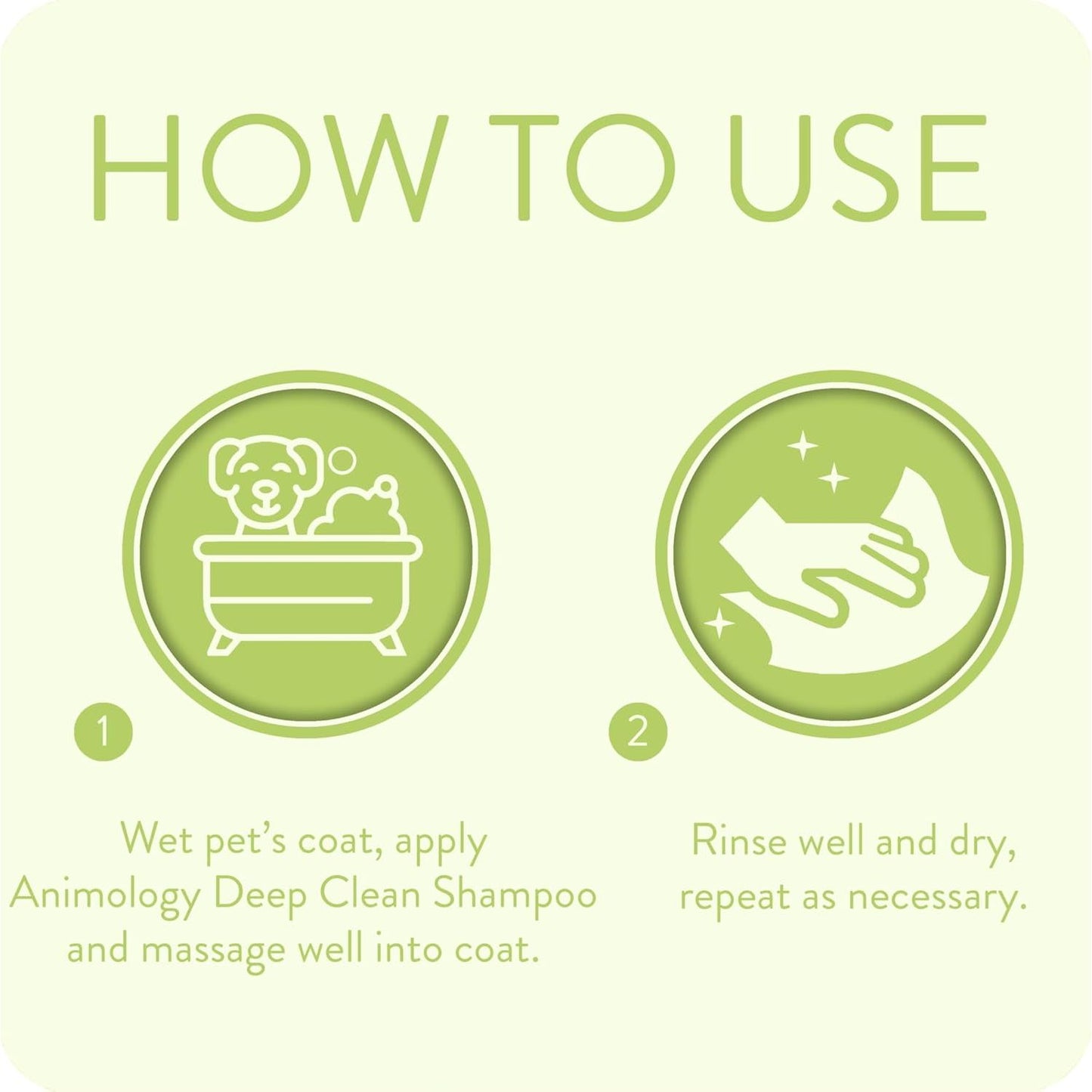 HOW TO USE

1

Wet pet's coat, apply Animology Deep Clean Shampoo and massage well into coat.

2

Rinse well and dry, repeat as necessary.